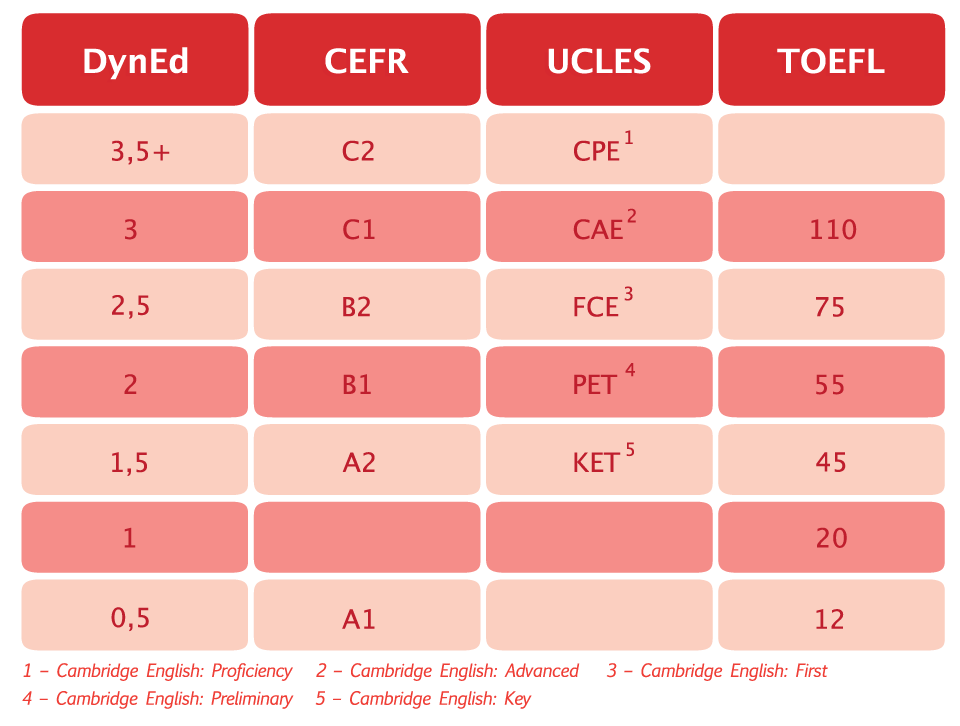 | DynEd | CEFR | UCLES | TOEFL |
|---|---|---|---|
| 3,5+ | C2 | CPE $^1$ | |
| 3 | C1 | CAE $^2$ | 110 |
| 2,5 | B2 | FCE $^3$ | 75 |
| 2 | B1 | PET $^4$ | 55 |
| 1,5 | A2 | KET $^5$ | 45 |
| 1 | | | 20 |
| 0,5 | A1 | | 12 |

1 – Cambridge English: Proficiency 2 – Cambridge English: Advanced 3 – Cambridge English: First
4 – Cambridge English: Preliminary 5 – Cambridge English: Key