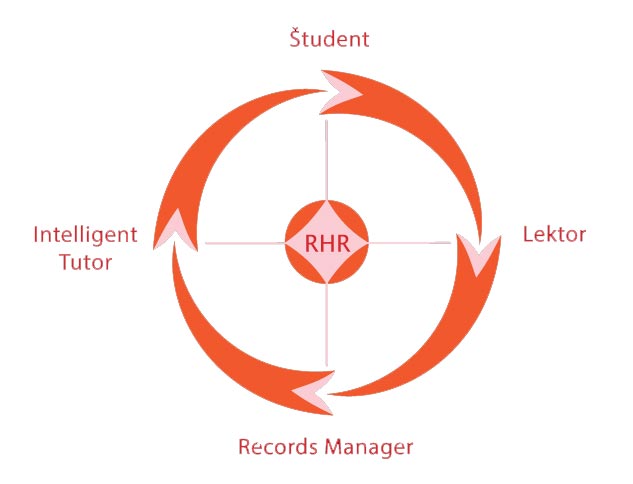 Študent

Intelligent Tutor

RHR

Lektor

Records Manager